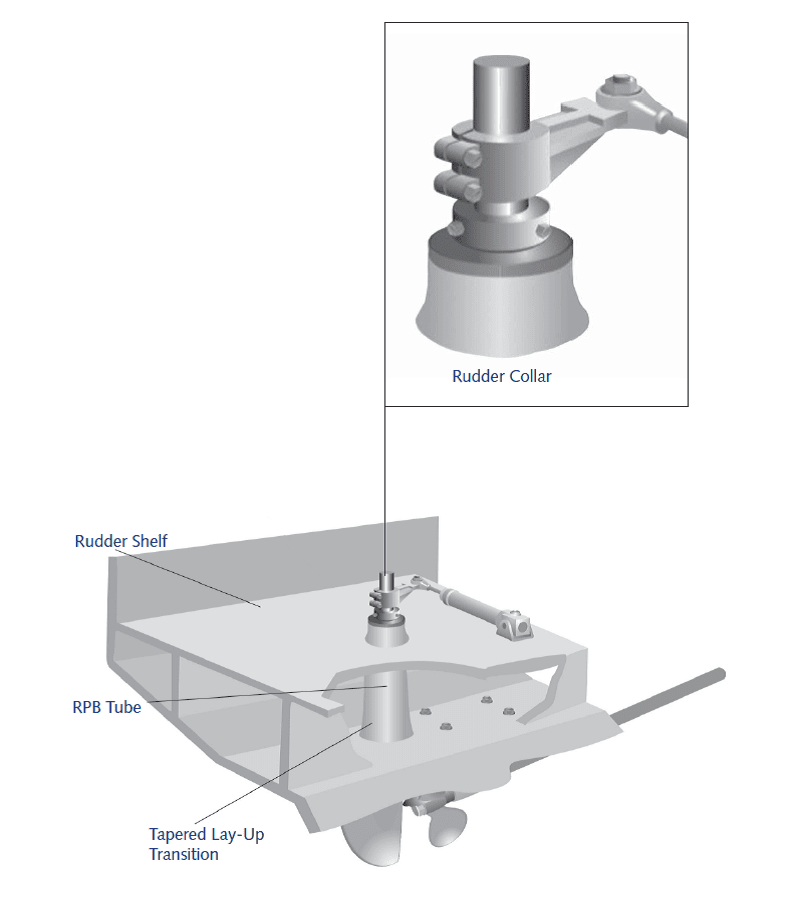 Rudder Collar

Rudder Shelf

RPB Tube

Tapered Lay-Up Transition