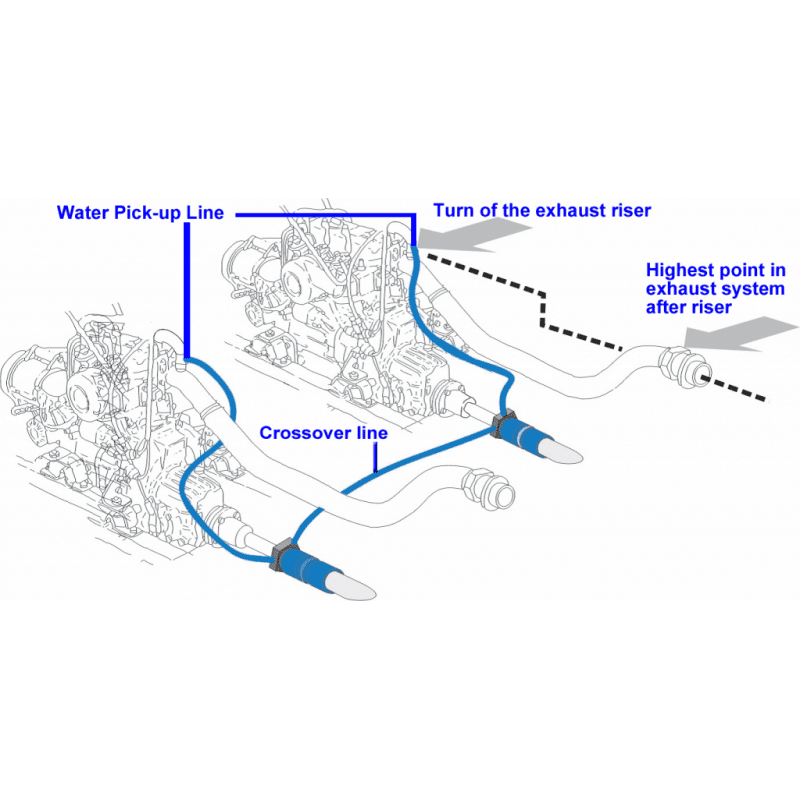 Water Pick-up Line

Turn of the exhaust riser

Highest point in exhaust system after riser

Crossover line