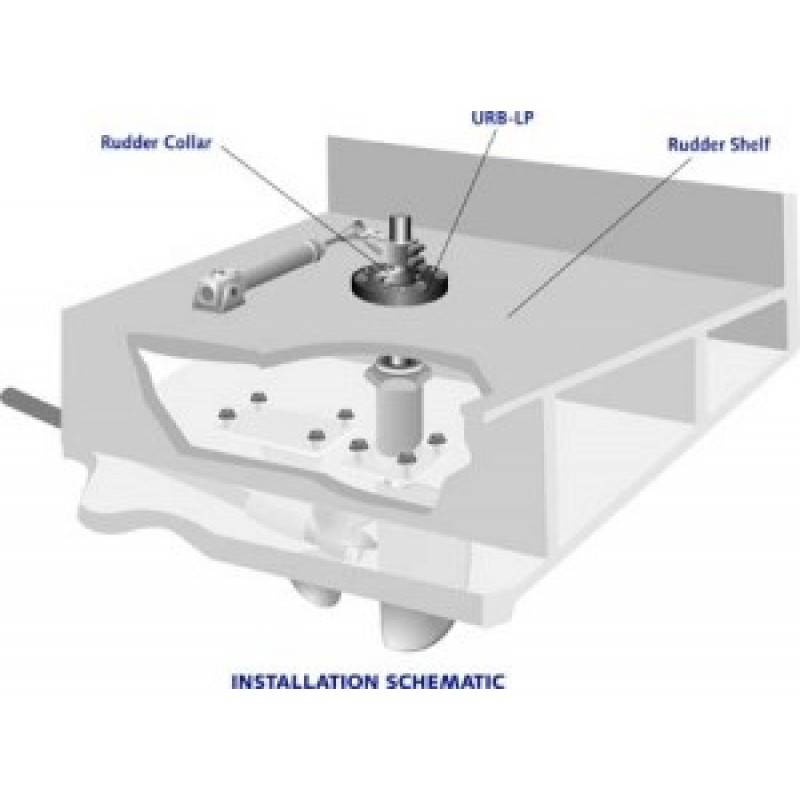 Rudder Collar
URB-LP
Rudder Shelf

INSTALLATION SCHEMATIC