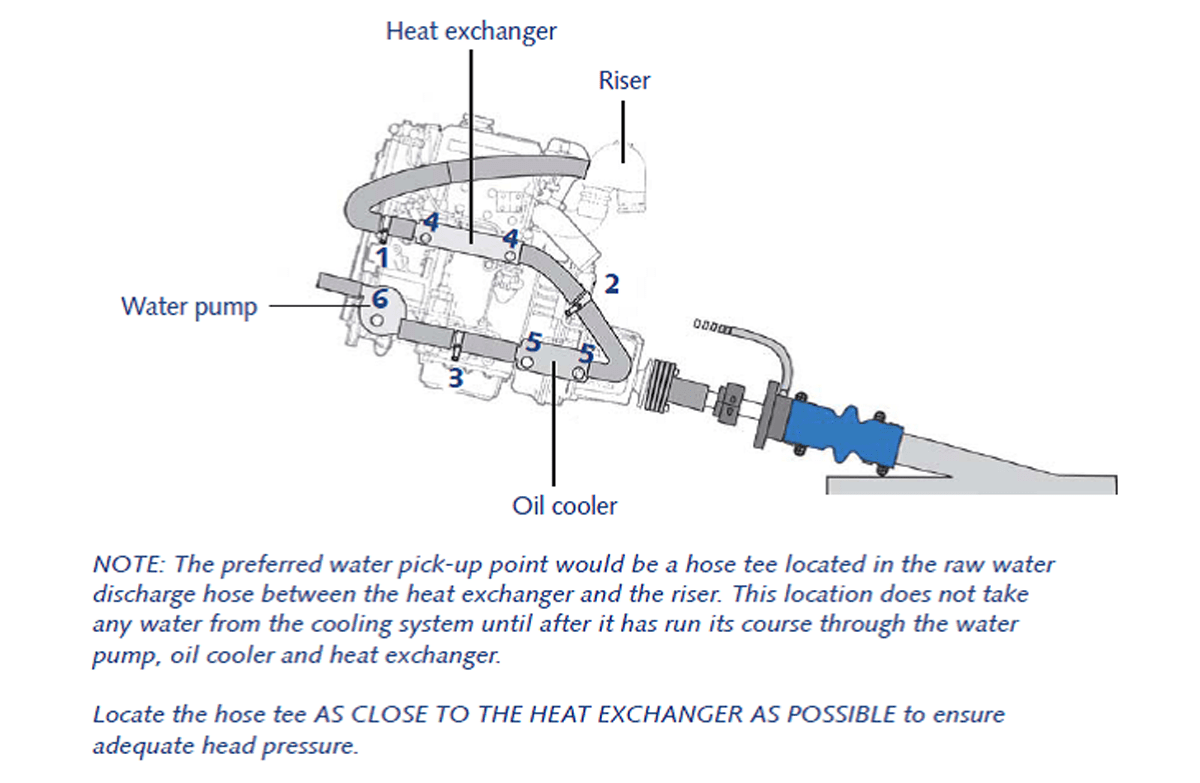 Heat exchanger

Riser

4
4
1
2
Water pump
6
5
5
3

Oil cooler

NOTE: The preferred water pick-up point would be a hose tee located in the raw water discharge hose between the heat exchanger and the riser. This location does not take any water from the cooling system until after it has run its course through the water pump, oil cooler and heat exchanger.

Locate the hose tee AS CLOSE TO THE HEAT EXCHANGER AS POSSIBLE to ensure adequate head pressure.