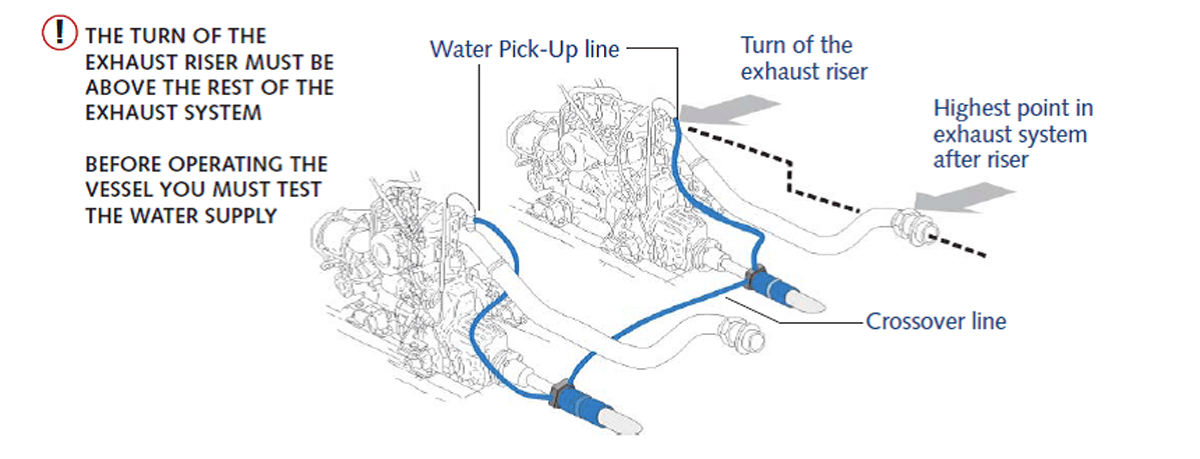 ! THE TURN OF THE EXHAUST RISER MUST BE ABOVE THE REST OF THE EXHAUST SYSTEM

BEFORE OPERATING THE VESSEL YOU MUST TEST THE WATER SUPPLY

Water Pick-Up line

Turn of the exhaust riser

Highest point in exhaust system after riser

Crossover line