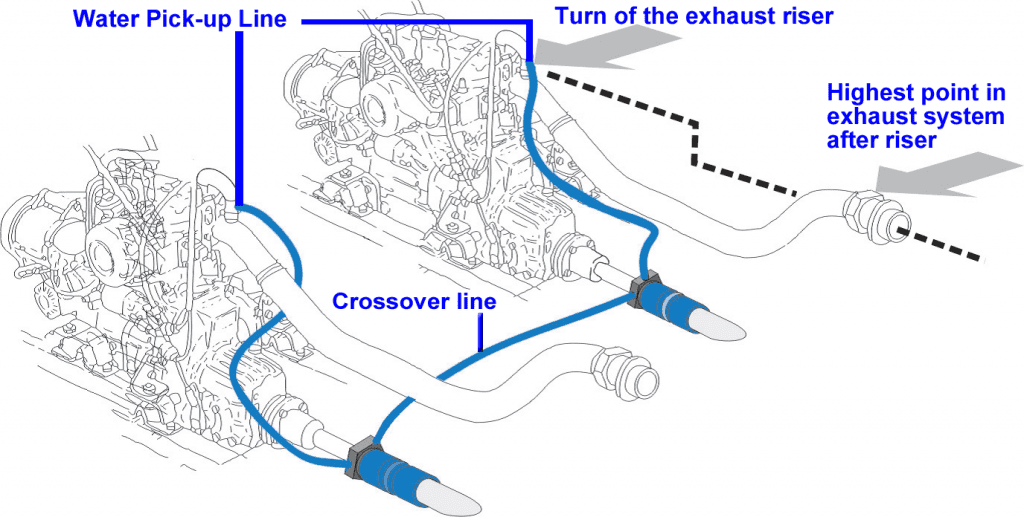 Water Pick-up Line

Turn of the exhaust riser

Highest point in exhaust system after riser

Crossover line