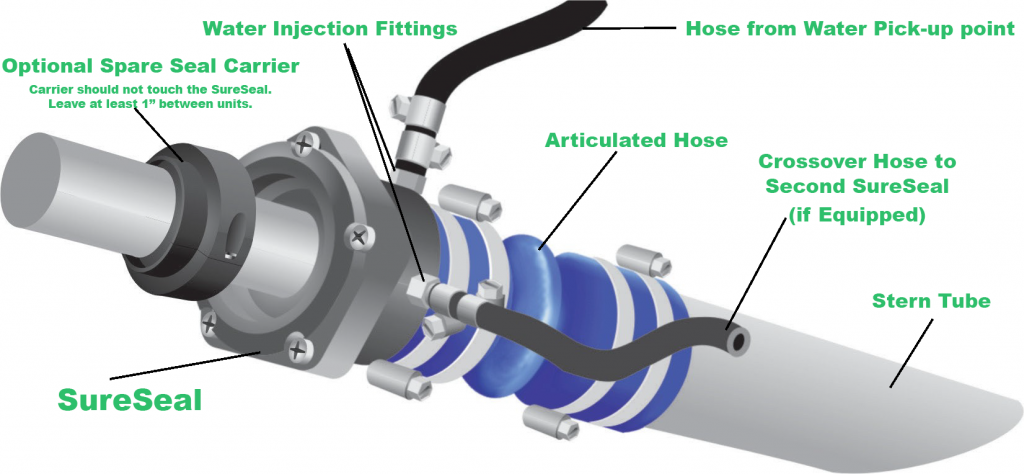 Water Injection Fittings

Hose from Water Pick-up point

Optional Spare Seal Carrier

Carrier should not touch the SureSeal. Leave at least 1" between units.

Articulated Hose

Crossover Hose to Second SureSeal (if Equipped)

Stern Tube

SureSeal