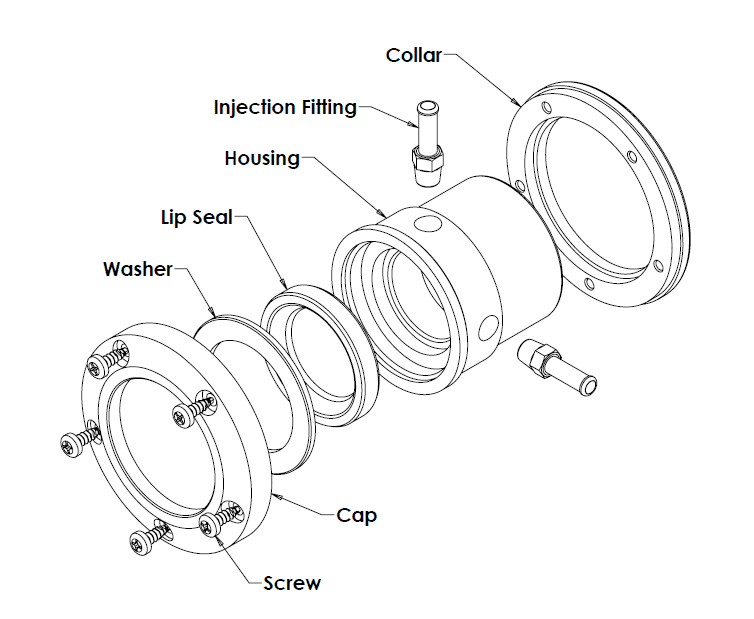 Collar

Injection Fitting

Housing

Lip Seal

Washer

Cap

Screw