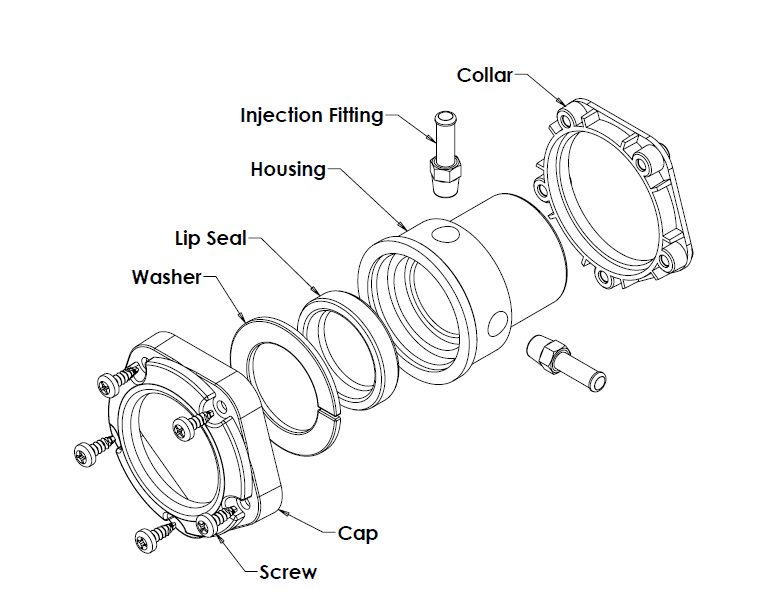 Collar
Injection Fitting
Housing
Lip Seal
Washer
Cap
Screw